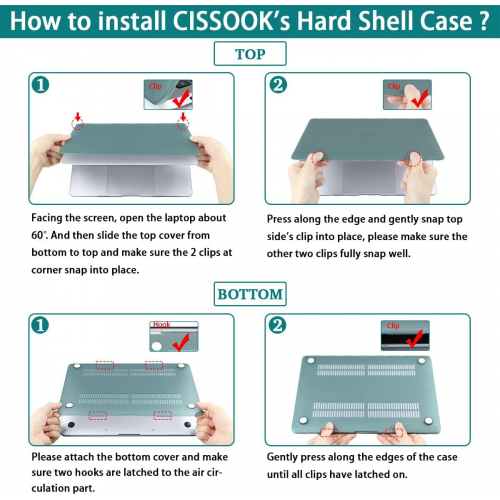 How to install CISSOOK's Hard Shell Case ?

TOP

1

Clip

Facing the screen, open the laptop about 60°. And then slide the top cover from bottom to top and make sure the 2 clips at corner snap into place.

2

Clip

Press along the edge and gently snap top side's clip into place, please make sure the other two clips fully snap well.

BOTTOM

1

Hook

Please attach the bottom cover and make sure two hooks are latched to the air circulation part.

2

Clip

Gently press along the edges of the case until all clips have latched on.