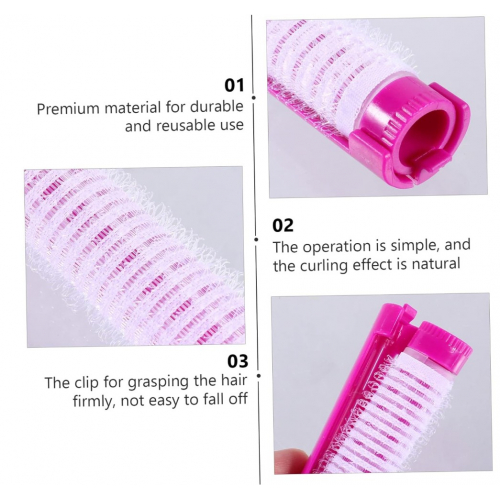 01
Premium material for durable and reusable use

02
The operation is simple, and the curling effect is natural

03
The clip for grasping the hair firmly, not easy to fall off