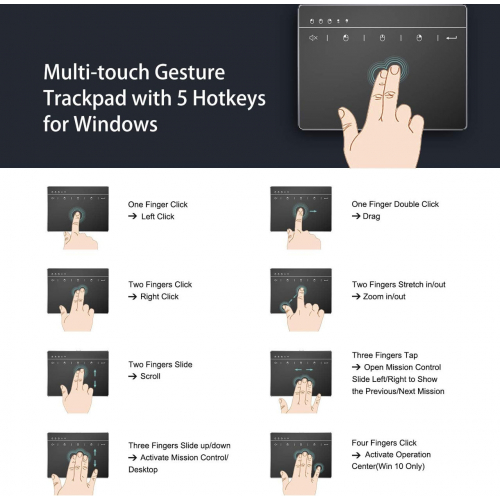 Multi-touch Gesture Trackpad with 5 Hotkeys for Windows

One Finger Click
→ Left Click

Two Fingers Click
→ Right Click

Two Fingers Slide
→ Scroll

Three Fingers Slide up/down
→ Activate Mission Control/ Desktop

One Finger Double Click
→ Drag

Two Fingers Stretch in/out
→ Zoom in/out

Three Fingers Tap
→ Open Mission Control
Slide Left/Right to Show the Previous/Next Mission

Four Fingers Click
→ Activate Operation Center(Win 10 Only)