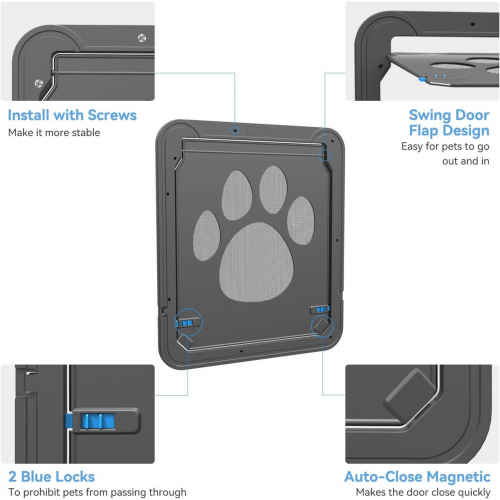 Install with Screws
Make it more stable

Swing Door Flap Design
Easy for pets to go out and in

2 Blue Locks
To prohibit pets from passing through

Auto-Close Magnetic
Makes the door close quickly