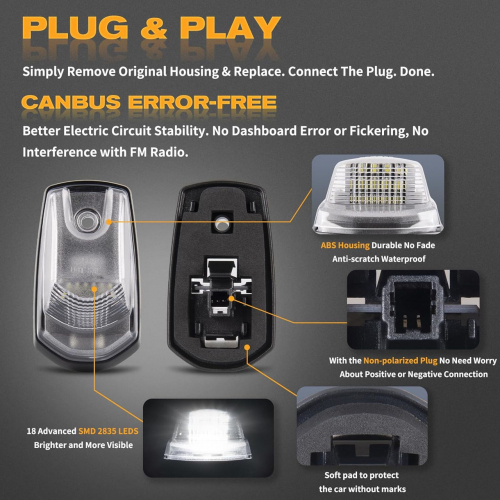 PLUG & PLAY

Simply Remove Original Housing & Replace. Connect The Plug. Done.

CANBUS ERROR-FREE

Better Electric Circuit Stability. No Dashboard Error or Fickering, No Interference with FM Radio.

ABS Housing Durable No Fade Anti-scratch Waterproof

With the Non-polarized Plug No Need Worry About Positive or Negative Connection

18 Advanced SMD 2835 LEDS Brighter and More Visible

Soft pad to protect the car without marks