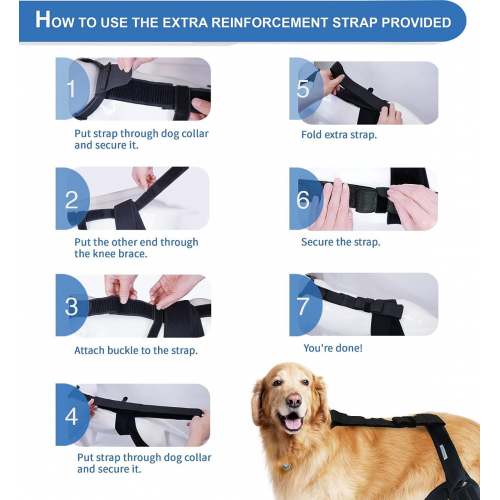 HOW TO USE THE EXTRA REINFORCEMENT STRAP PROVIDED

1

Put strap through dog collar and secure it.

2

Put the other end through the knee brace.

3

Attach buckle to the strap.

4

Put strap through dog collar and secure it.

5

Fold extra strap.

6

Secure the strap.

7

You're done!