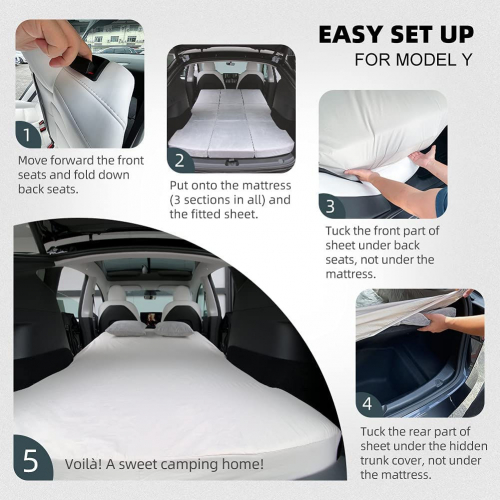 EASY SET UP
FOR MODEL Y

1
Move forward the front seats and fold down back seats.

2
Put onto the mattress (3 sections in all) and the fitted sheet.

3
Tuck the front part of sheet under back seats, not under the mattress.

4
Tuck the rear part of sheet under the hidden trunk cover, not under the mattress.

5
Voilà! A sweet camping home!