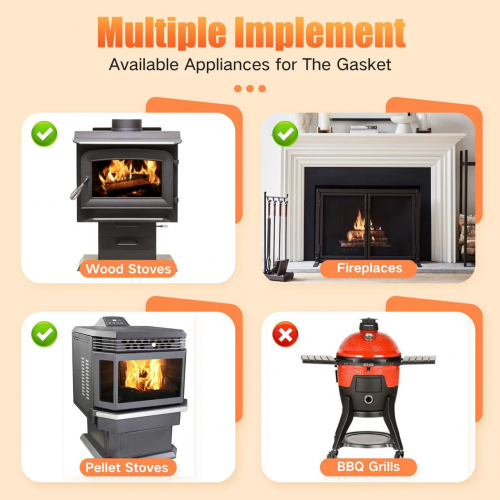 Multiple Implement
Available Appliances for The Gasket

Wood Stoves

Fireplaces

Pellet Stoves

BBQ Grills