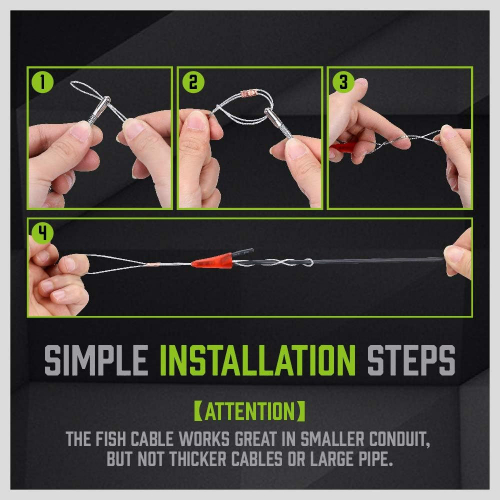 1

2

3

4

SIMPLE INSTALLATION STEPS

【ATTENTION】

THE FISH CABLE WORKS GREAT IN SMALLER CONDUIT, BUT NOT THICKER CABLES OR LARGE PIPE.