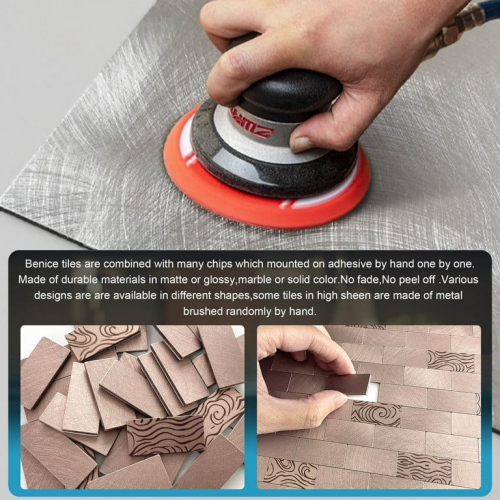 Benice tiles are combined with many chips which mounted on adhesive by hand one by one. Made of durable materials in matte or glossy,marble or solid color.No fade,No peel off .Various designs are are available in different shapes,some tiles in high sheen are made of metal brushed randomly by hand.