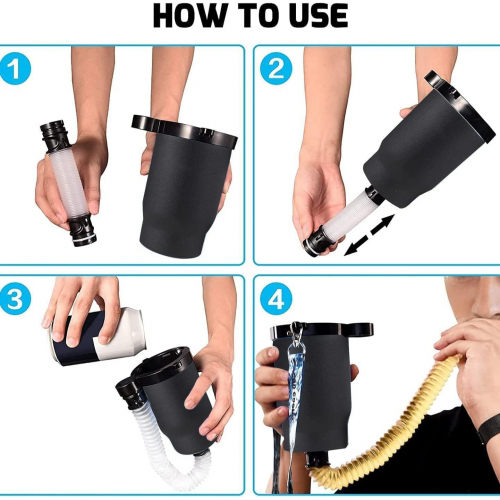 HOW TO USE

1

2

3

4