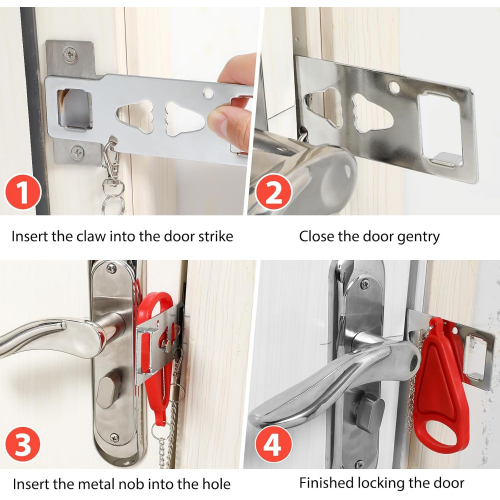 1

Insert the claw into the door strike

2

Close the door gentry

3

Insert the metal nob into the hole

4

Finished locking the door