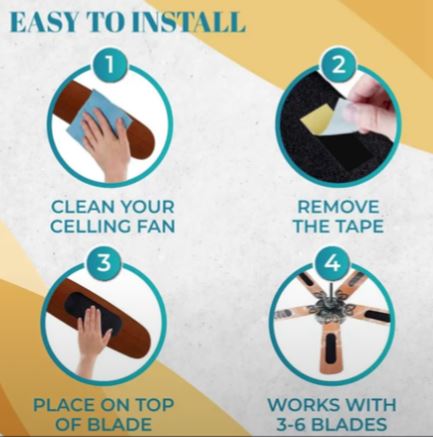 EASY TO INSTALL

1

CLEAN YOUR CELLING FAN

2

REMOVE THE TAPE

3

PLACE ON TOP OF BLADE

4

WORKS WITH 3-6 BLADES