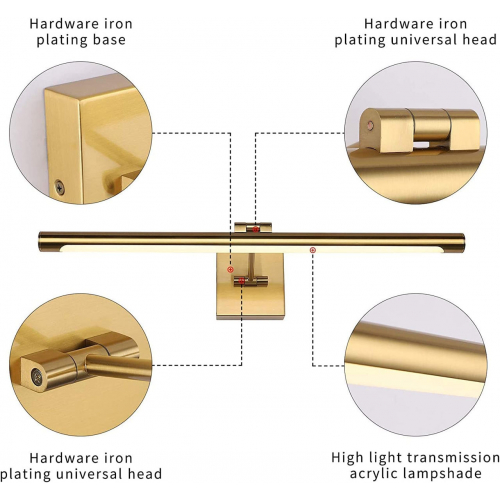 Hardware iron plating base

Hardware iron plating universal head

Hardware iron plating universal head

High light transmission acrylic lampshade