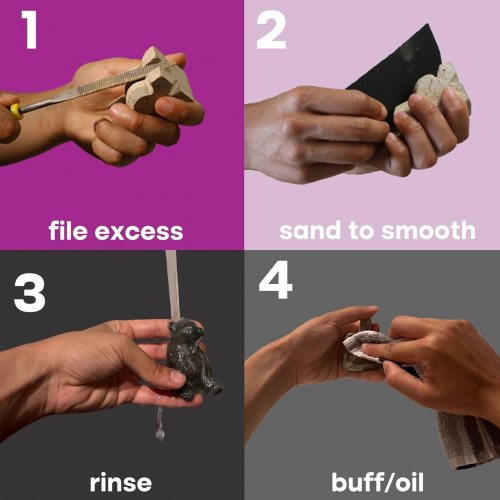 1

file excess

2

sand to smooth

3

rinse

4

buff/oil