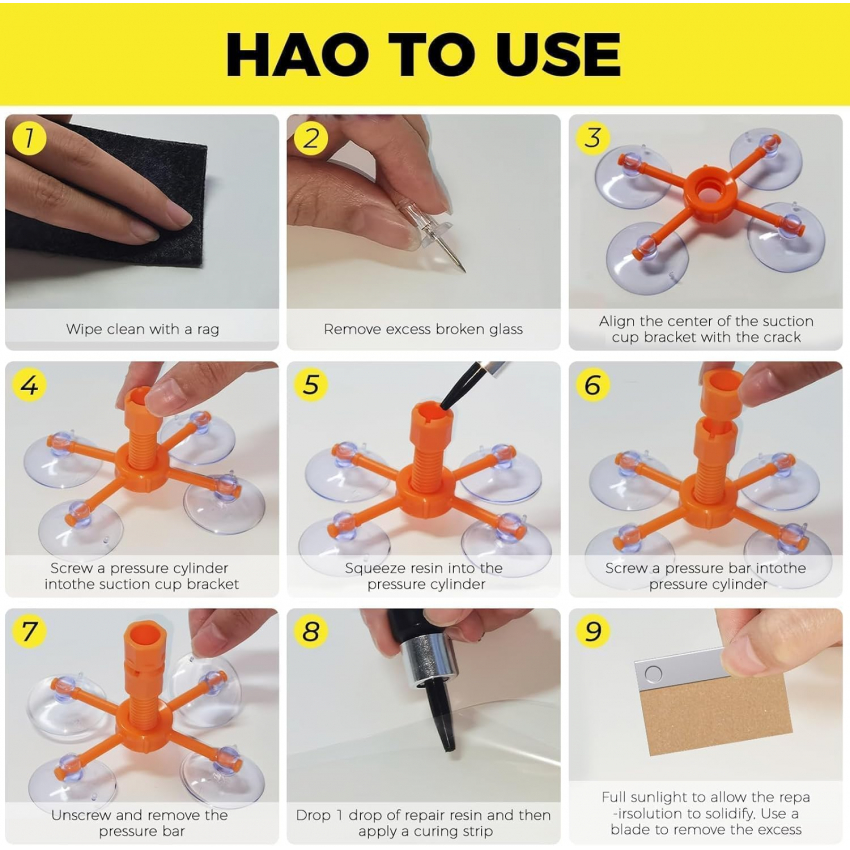 HAO TO USE

1

Wipe clean with a rag

2

Remove excess broken glass

3

Align the center of the suction cup bracket with the crack

4

Screw a pressure cylinder intothe suction cup bracket

5

Squeeze resin into the pressure cylinder

6

Screw a pressure bar intothe pressure cylinder

7

Unscrew and remove the pressure bar

8

Drop 1 drop of repair resin and then apply a curing strip

9

Full sunlight to allow the repa -irsolution to solidify. Use a blade to remove the excess