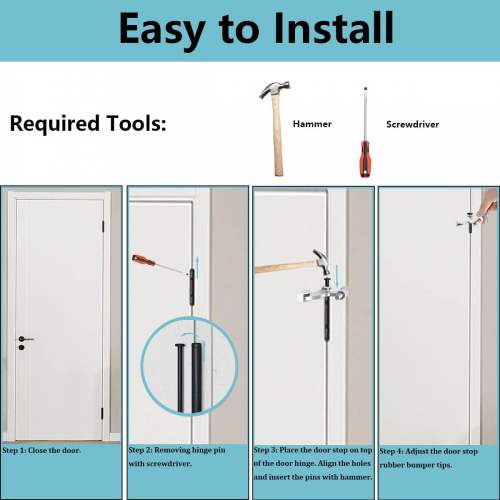 Easy to Install

Required Tools:

Hammer

Screwdriver

Step 1: Close the door.

Step 2: Removing hinge pin with screwdriver.

Step 3: Place the door stop on top of the door hinge. Align the holes and insert the pins with hammer.

Step 4: Adjust the door stop rubber bumper tips.