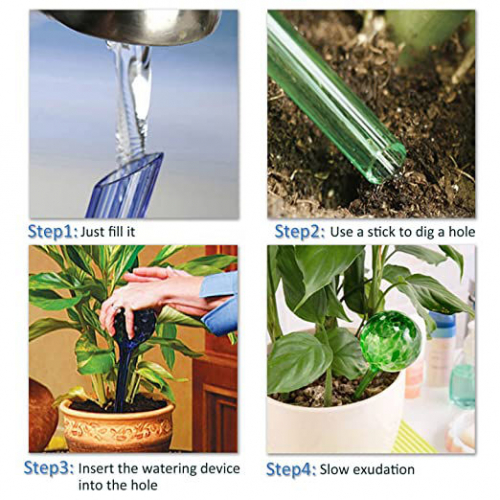 Step1: Just fill it

Step2: Use a stick to dig a hole

Step3: Insert the watering device into the hole

Step4: Slow exudation