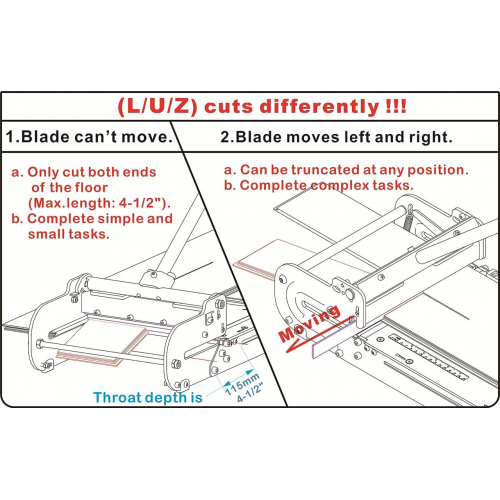 (L/U/Z) cuts differently !!!

1.Blade can't move.

a. Only cut both ends of the floor (Max.length: 4-1/2").
b. Complete simple and small tasks.

Throat depth is

115mm
4-1/2"

2.Blade moves left and right.

a. Can be truncated at any position.
b. Complete complex tasks.

Moving