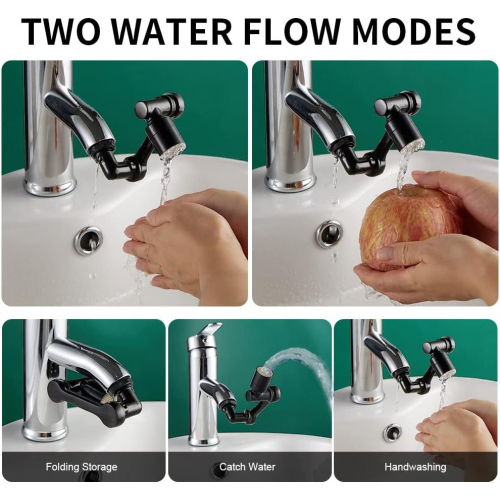 TWO WATER FLOW MODES

Folding Storage

Catch Water

Handwashing