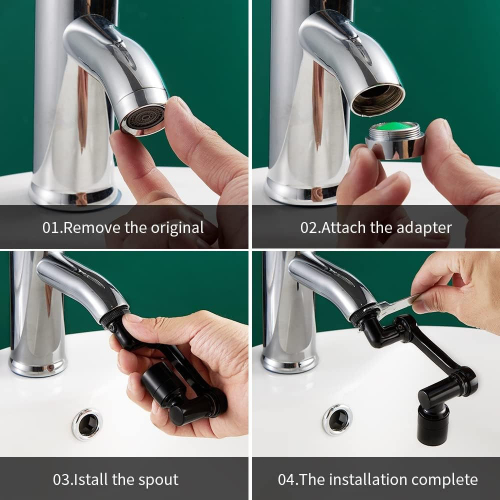 01.Remove the original

02.Attach the adapter

03.Istall the spout

04.The installation complete