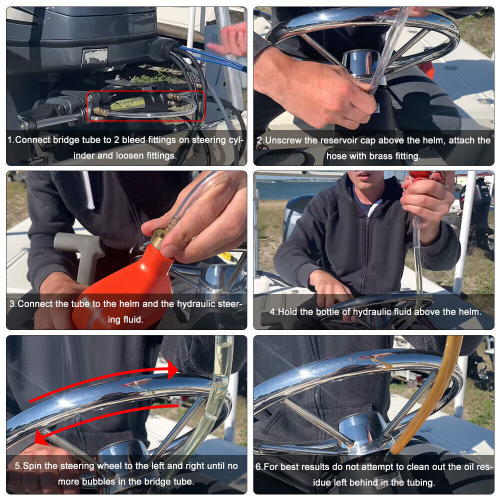 1.Connect bridge tube to 2 bleed fittings on steering cylinder and loosen fittings.

2.Unscrew the reservoir cap above the helm, attach the hose with brass fitting.

3.Connect the tube to the helm and the hydraulic steering fluid.

4.Hold the bottle of hydraulic fluid above the helm.

5.Spin the steering wheel to the left and right until no more bubbles in the bridge tube.

6.For best results do not attempt to clean out the oil residue left behind in the tubing.