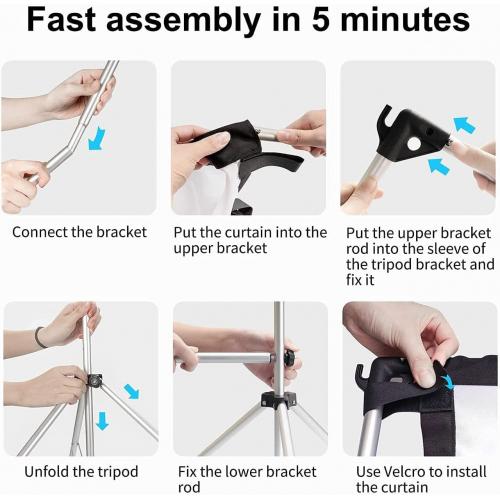 Fast assembly in 5 minutes

Connect the bracket

Put the curtain into the upper bracket

Put the upper bracket rod into the sleeve of the tripod bracket and fix it

Unfold the tripod

Fix the lower bracket rod

Use Velcro to install the curtain