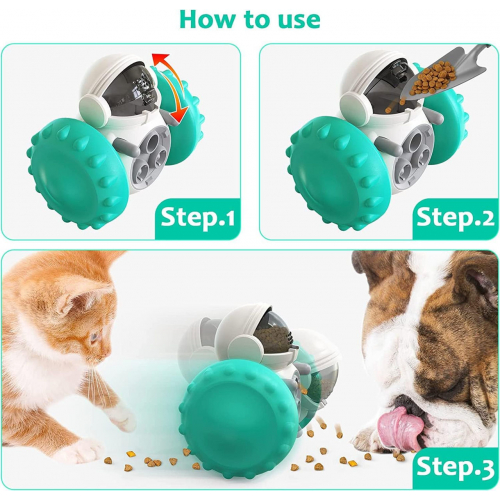 How to use

Step.1

Step.2

Step.3