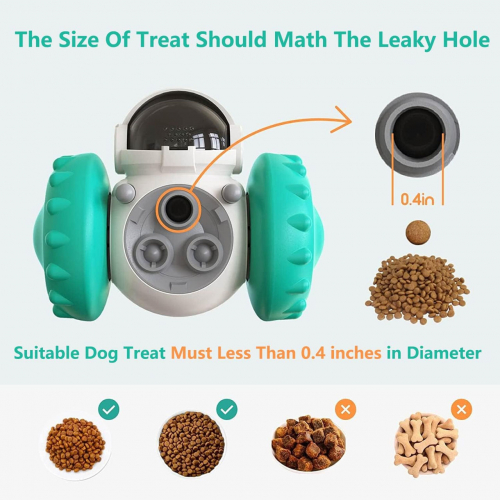 The Size Of Treat Should Math The Leaky Hole

0.4in

Suitable Dog Treat Must Less Than 0.4 inches in Diameter