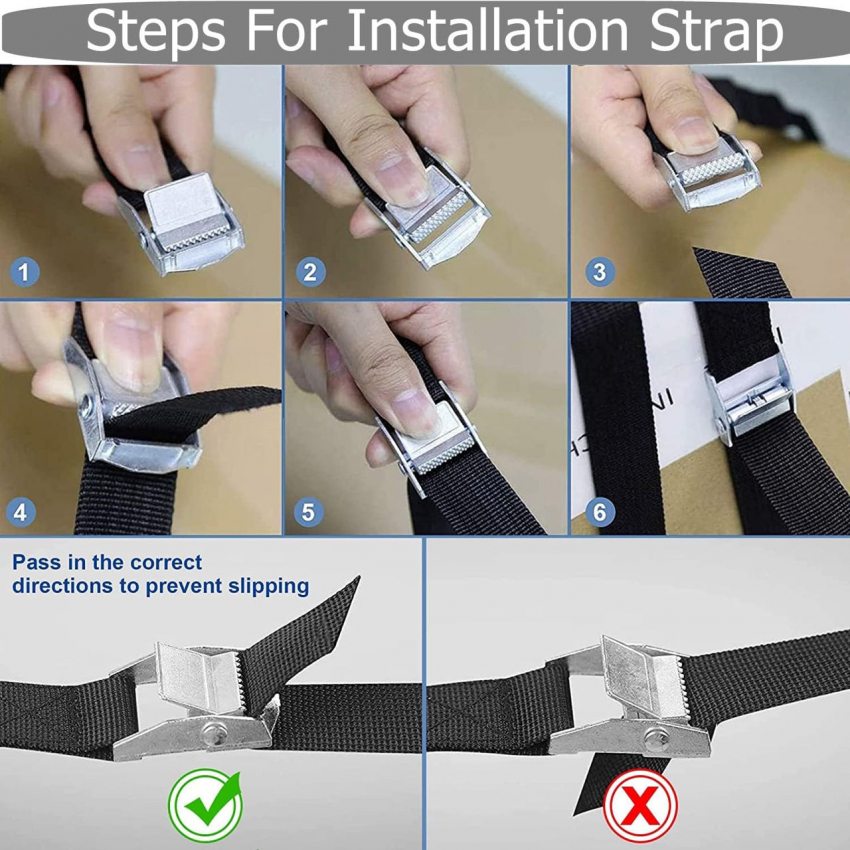 Steps For Installation Strap

1

2

3

4

5

6

Pass in the correct directions to prevent slipping