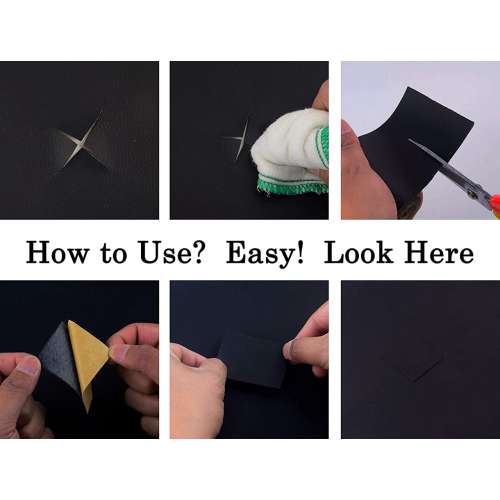 How to Use? Easy! Look Here