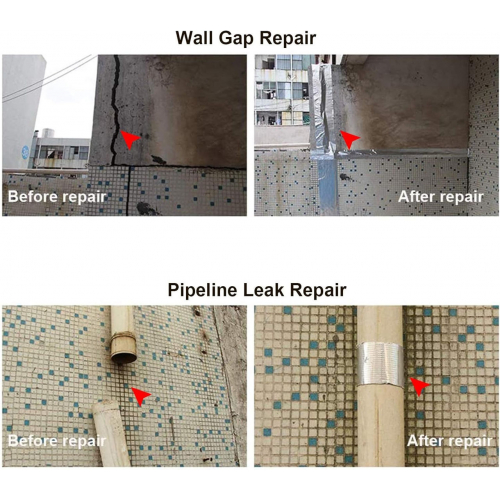 Wall Gap Repair

Before repair

After repair

Pipeline Leak Repair

Before repair

After repair