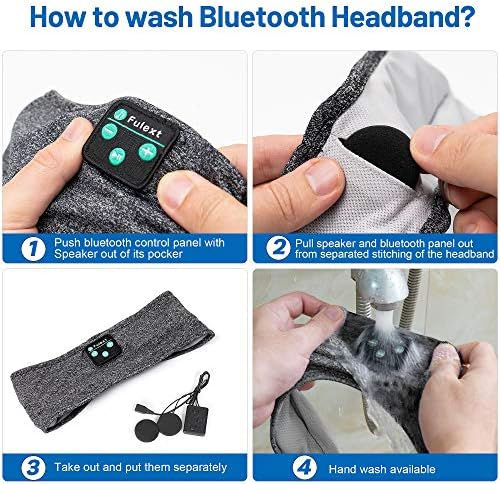 How to wash Bluetooth Headband?

Fulext

1 Push bluetooth control panel with Speaker out of its pocker

2 Pull speaker and bluetooth panel out from separated stitching of the headband

3 Take out and put them separately

4 Hand wash available