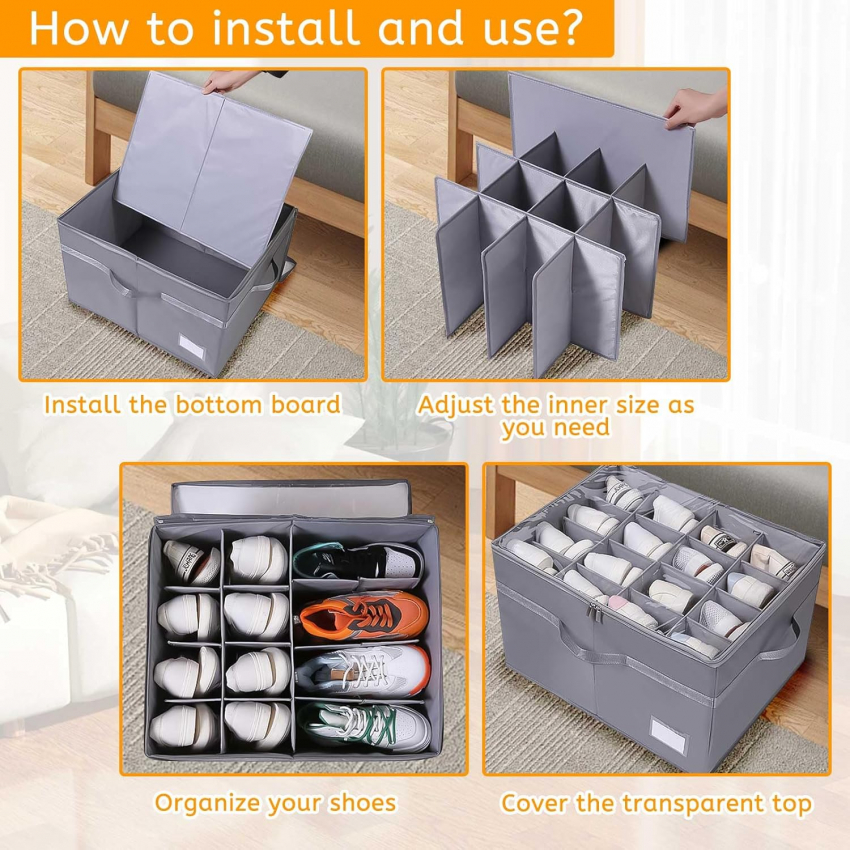 How to install and use?

Install the bottom board

Adjust the inner size as you need

Organize your shoes

Cover the transparent top