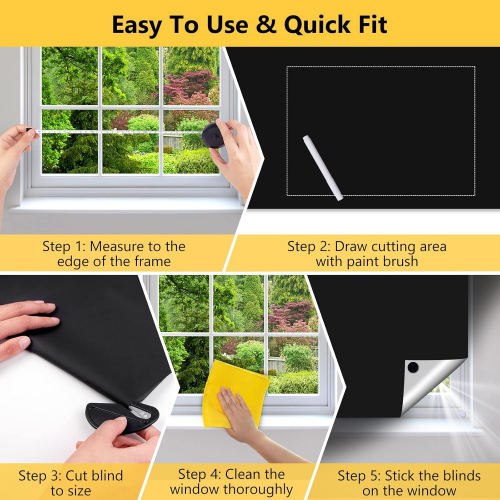 Easy To Use & Quick Fit

Step 1: Measure to the edge of the frame

Step 2: Draw cutting area with paint brush

Step 3: Cut blind to size

Step 4: Clean the window thoroughly

Step 5: Stick the blinds on the window