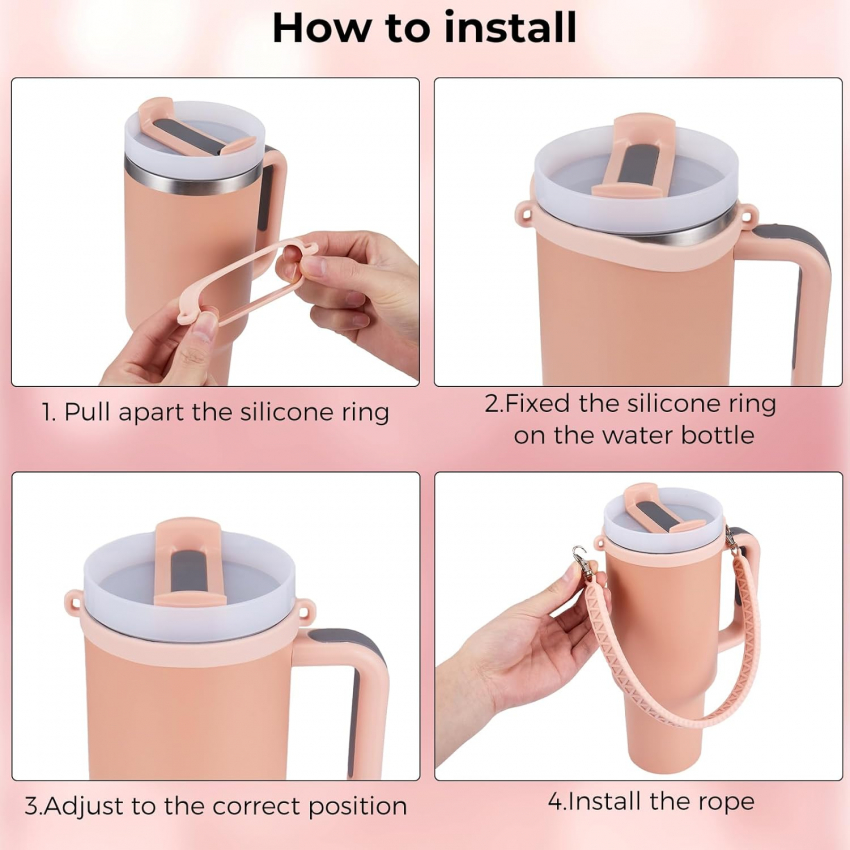 How to install

1. Pull apart the silicone ring

2.Fixed the silicone ring on the water bottle

3.Adjust to the correct position

4.Install the rope