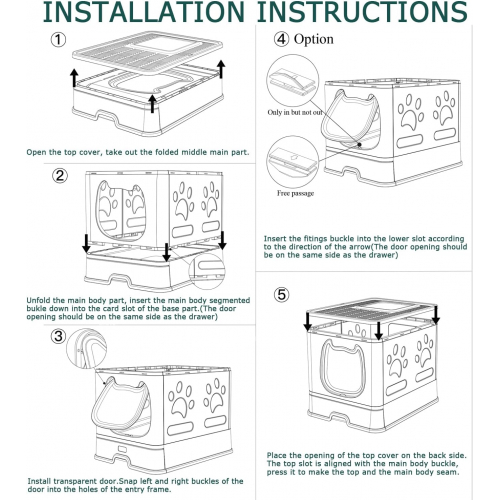 INSTALLATION INSTRUCTIONS

①

Open the top cover, take out the folded middle main part.

②

Unfold the main body part, insert the main body segmented bukle down into the card slot of the base part.(The door opening should be on the same side as the drawer)

③

Install transparent door.Snap left and right buckles of the door into the holes of the entry frame.

④ Option

Only in but not out

Free passage

Insert the fitings buckle into the lower slot according to the direction of the arrow(The door opening should be on the same side as the drawer)

⑤

Place the opening of the top cover on the back side. The top slot is aligned with the main body buckle, press it to make the top and the main body seam.