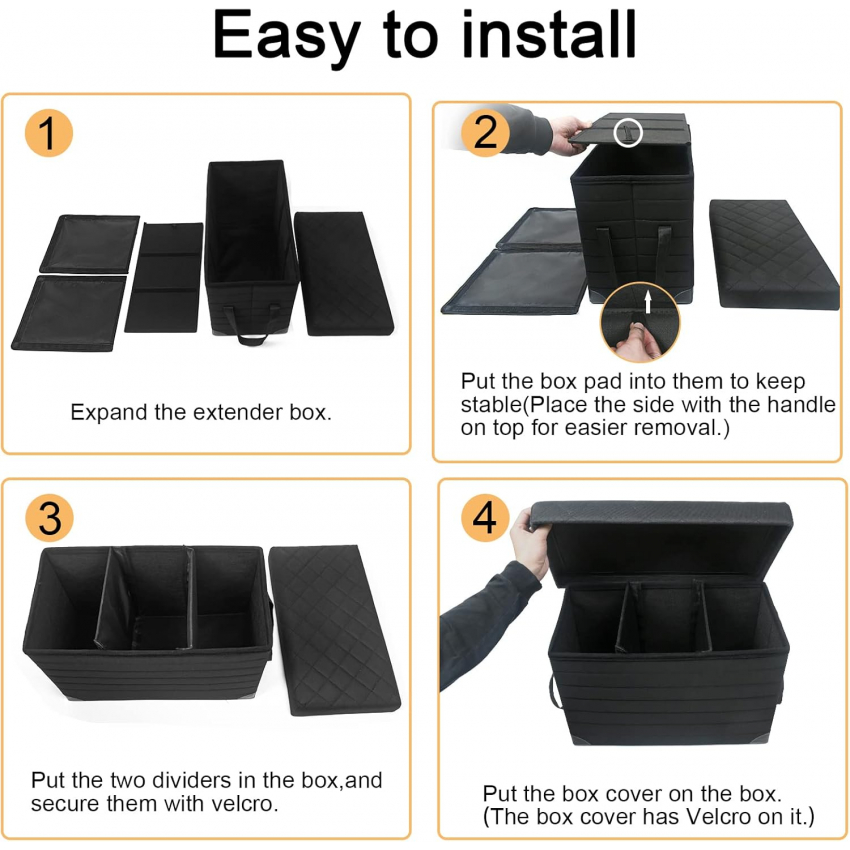 Easy to install

1

Expand the extender box.

2

Put the box pad into them to keep stable(Place the side with the handle on top for easier removal.)

3

Put the two dividers in the box,and secure them with velcro.

4

Put the box cover on the box. (The box cover has Velcro on it.)