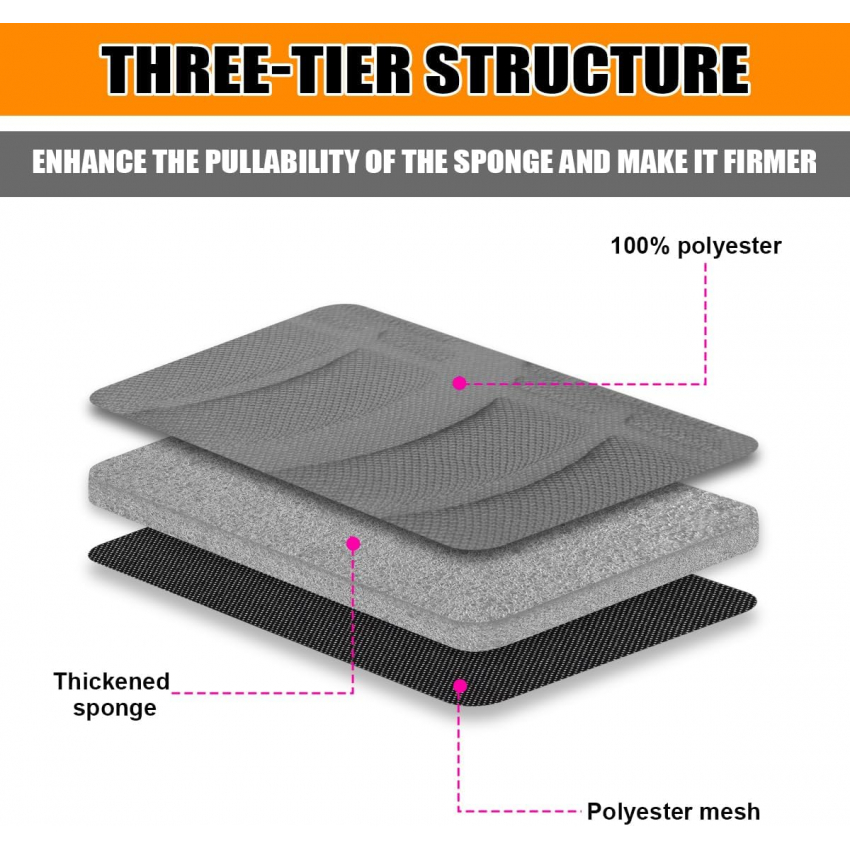 THREE-TIER STRUCTURE

ENHANCE THE PULLABILITY OF THE SPONGE AND MAKE IT FIRMER

100% polyester

Thickened sponge

Polyester mesh