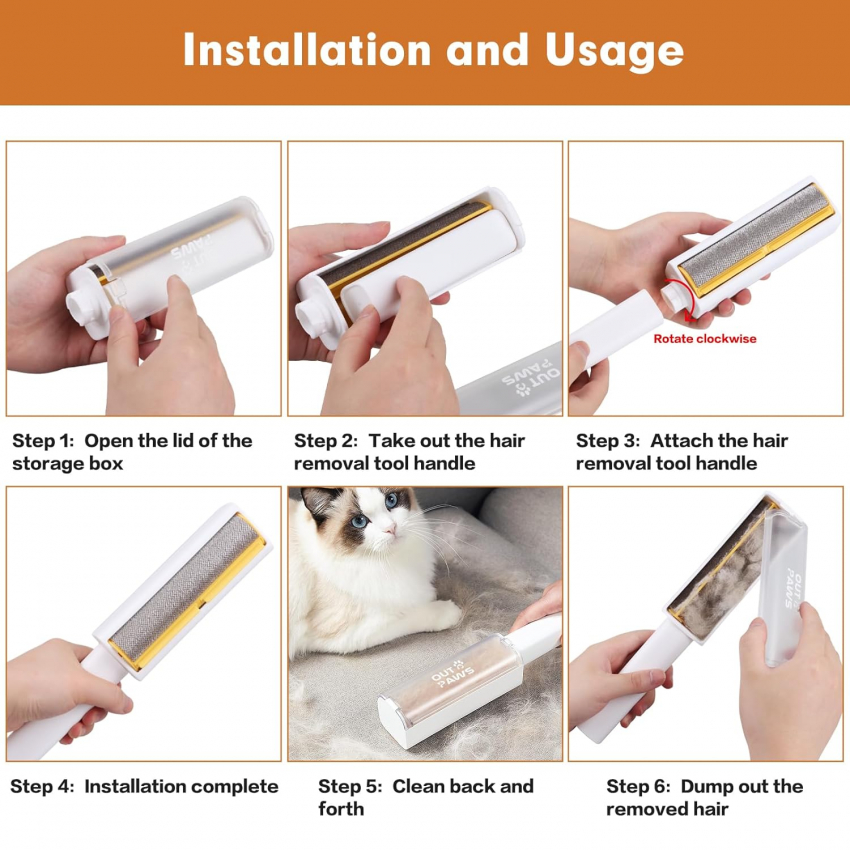 Installation and Usage

OUT PAWS

OUT PAWS

Rotate clockwise

Step 1: Open the lid of the storage box

Step 2: Take out the hair removal tool handle

Step 3: Attach the hair removal tool handle

OUT PAWS

OUT PAWS

Step 4: Installation complete

Step 5: Clean back and forth

Step 6: Dump out the removed hair