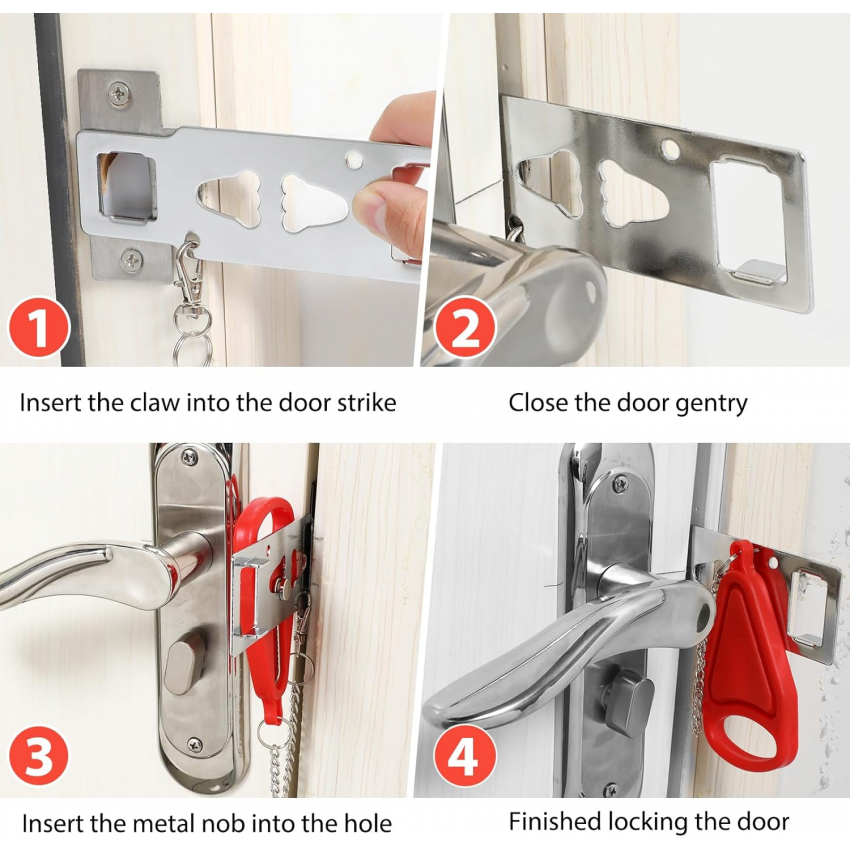 1
Insert the claw into the door strike

2
Close the door gentry

3
Insert the metal nob into the hole

4
Finished locking the door