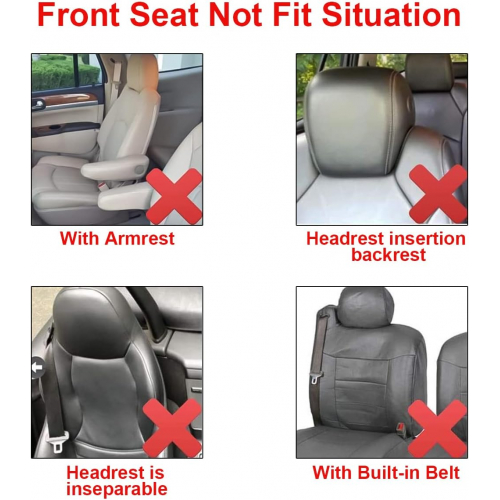 Front Seat Not Fit Situation

With Armrest

Headrest insertion backrest

Headrest is inseparable

With Built-in Belt